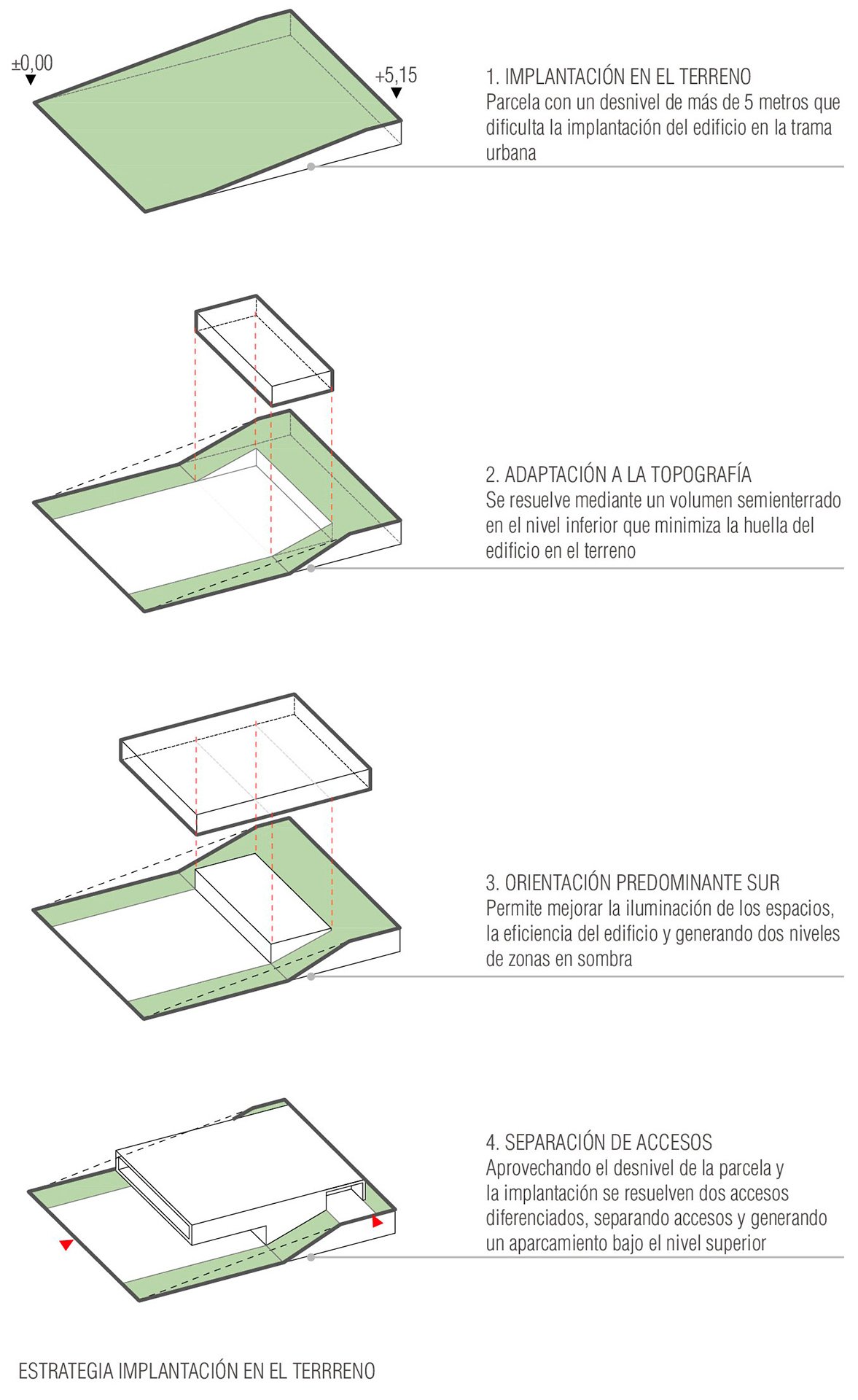 ±0,00

+5,15

1. IMPLANTACIÓN EN EL TERRENO
Parcela con un desnivel de más de 5 metros que dificulta la implantación del edificio en la trama urbana

2. ADAPTACIÓN A LA TOPOGRAFÍA
Se resuelve mediante un volumen semienterrado en el nivel inferior que minimiza la huella del edificio en el terreno

3. ORIENTACIÓN PREDOMINANTE SUR
Permite mejorar la iluminación de los espacios, la eficiencia del edificio y generando dos niveles de zonas en sombra

4. SEPARACIÓN DE ACCESOS
Aprovechando el desnivel de la parcela y la implantación se resuelven dos accesos diferenciados, separando accesos y generando un aparcamiento bajo el nivel superior

ESTRATEGIA IMPLANTACIÓN EN EL TERRRENO