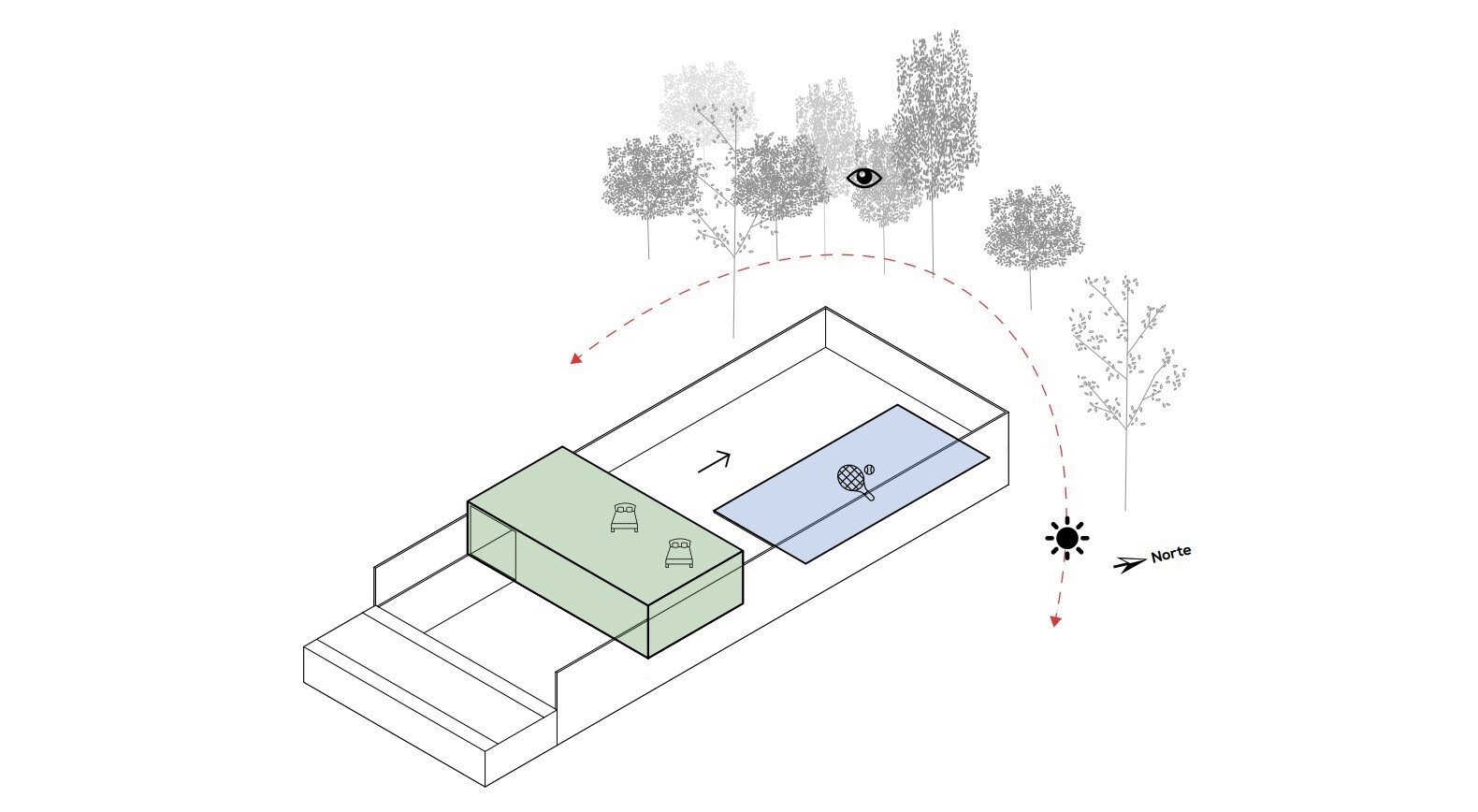 Norte